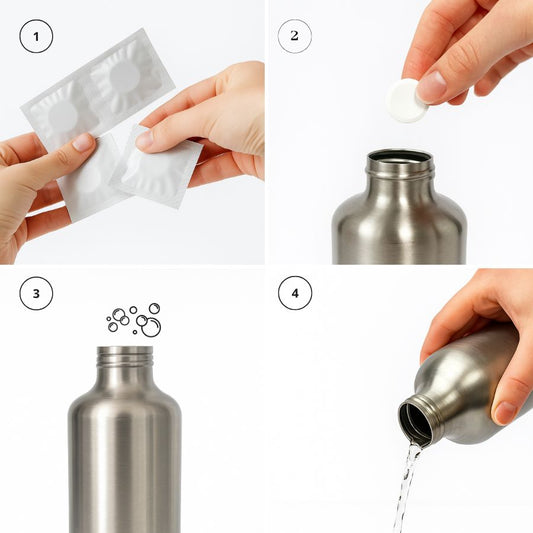 1

2

3

4