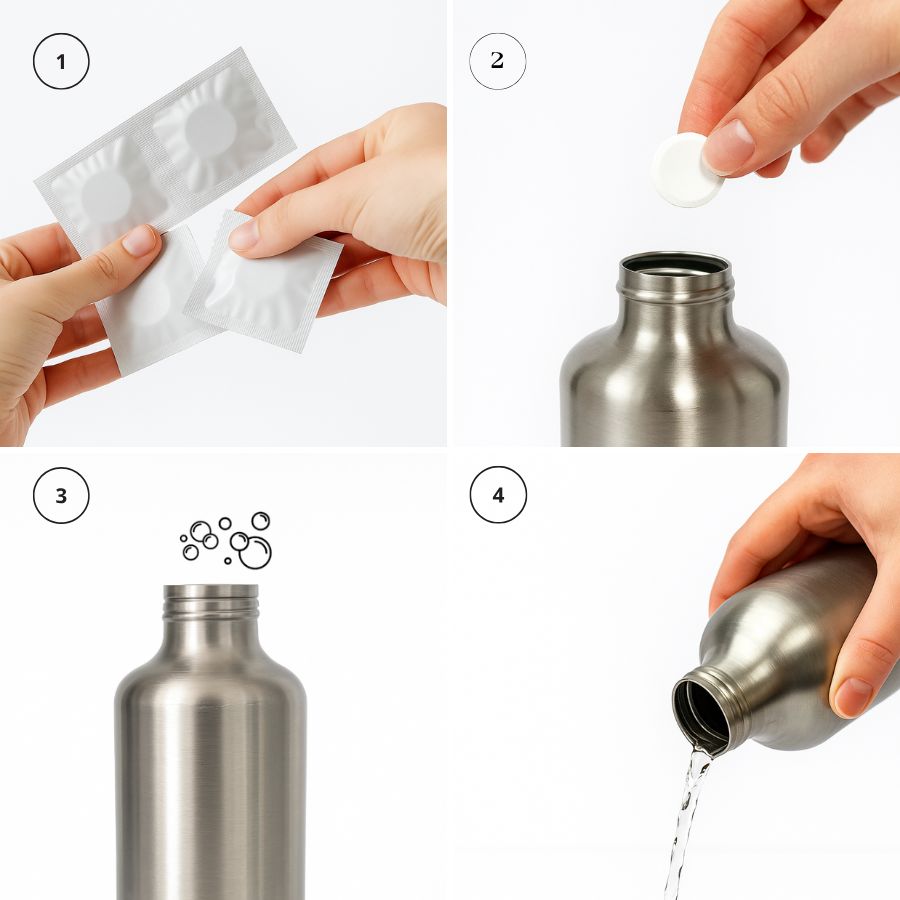 1

2

3

4