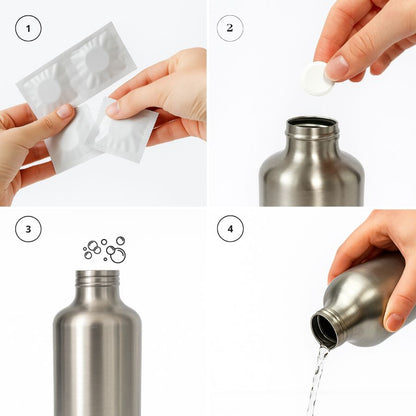 1

2

3

4